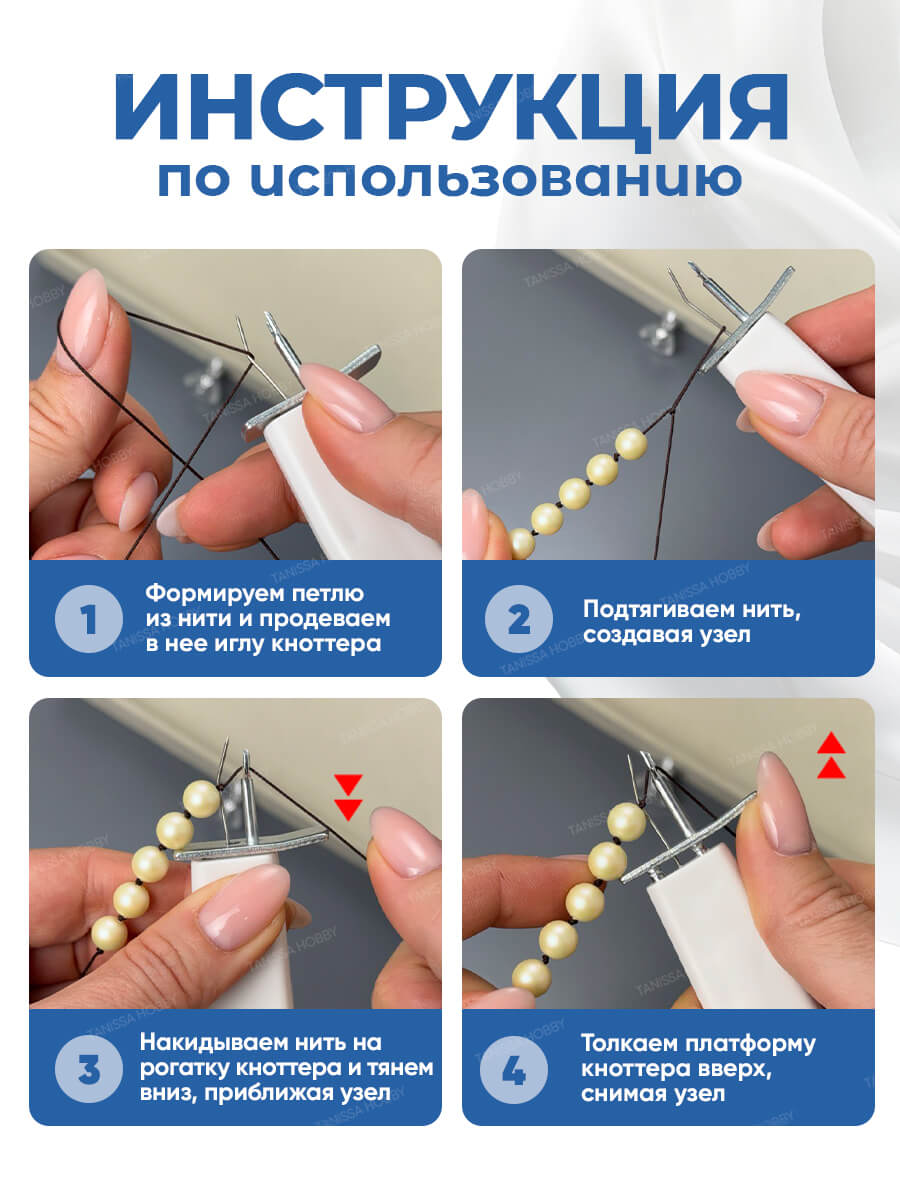 ИНСТРУКЦИЯ
по использованию

1 Формируем петлю из нити и продеваем в нее иглу кноттера

2 Подтягиваем нить, создавая узел

3 Накидываем нить на рогатку кноттера и тянем вниз, приближая узел

4 Толкаем платформу кноттера вверх, снимая узел

TANISSA HOBBY